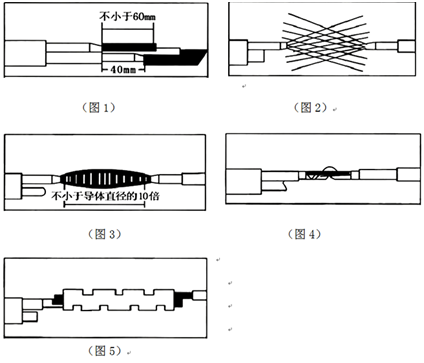 不小于60mm

40mm

（图 1）

（图 2）

不小于导体直径的10倍

（图 3）

（图 4）

（图 5）